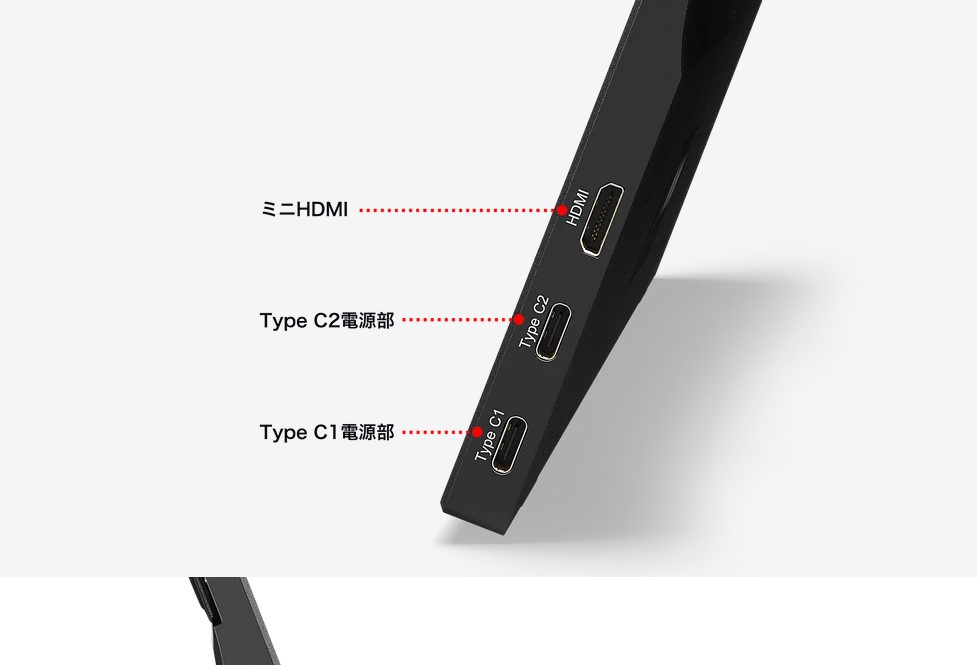 ミニHDMI

HDMI

Type C2電源部

Type C2

Type C1電源部

Type C1